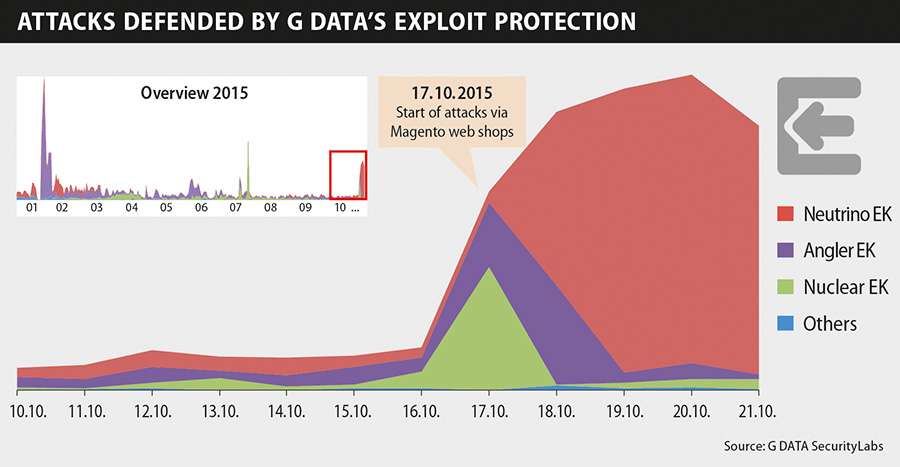 ATTACKS DEFENDED BY G DATA'S EXPLOIT PROTECTION

Overview 2015

01 02 03 04 05 06 07 08 09 10 ...

17.10.2015
Start of attacks via Magento web shops

Neutrino EK
Angler EK
Nuclear EK
Others

10.10. 11.10. 12.10. 13.10. 14.10. 15.10. 16.10. 17.10. 18.10. 19.10. 20.10. 21.10.

Source: G DATA SecurityLabs